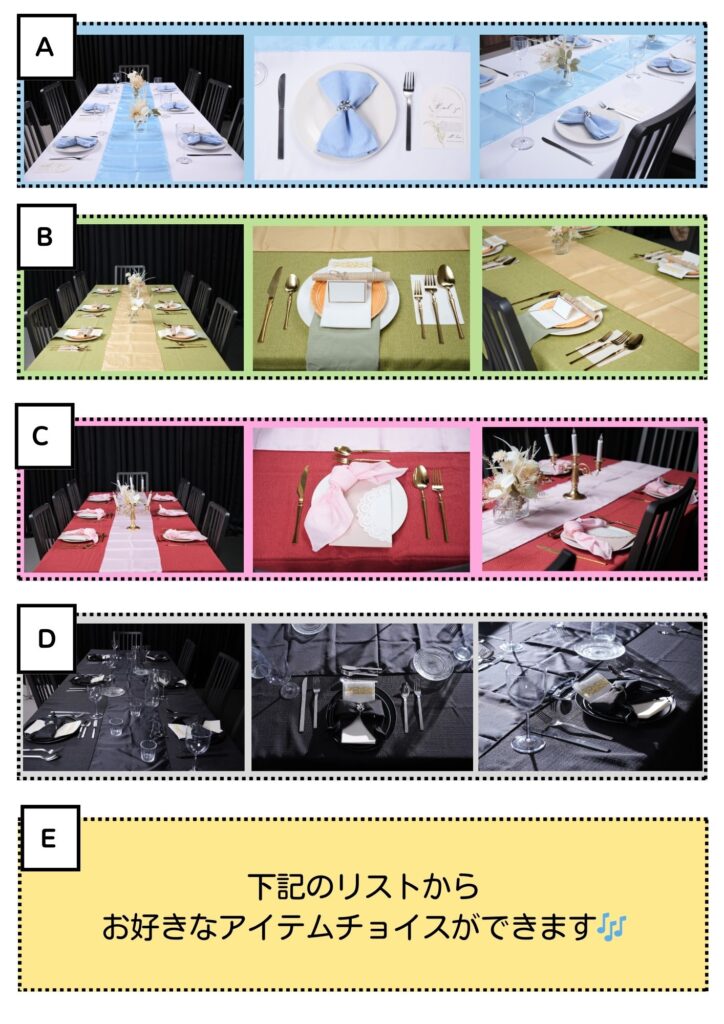 A

B

C

D

E

下記のリストから
お好きなアイテムチョイスができます🎶