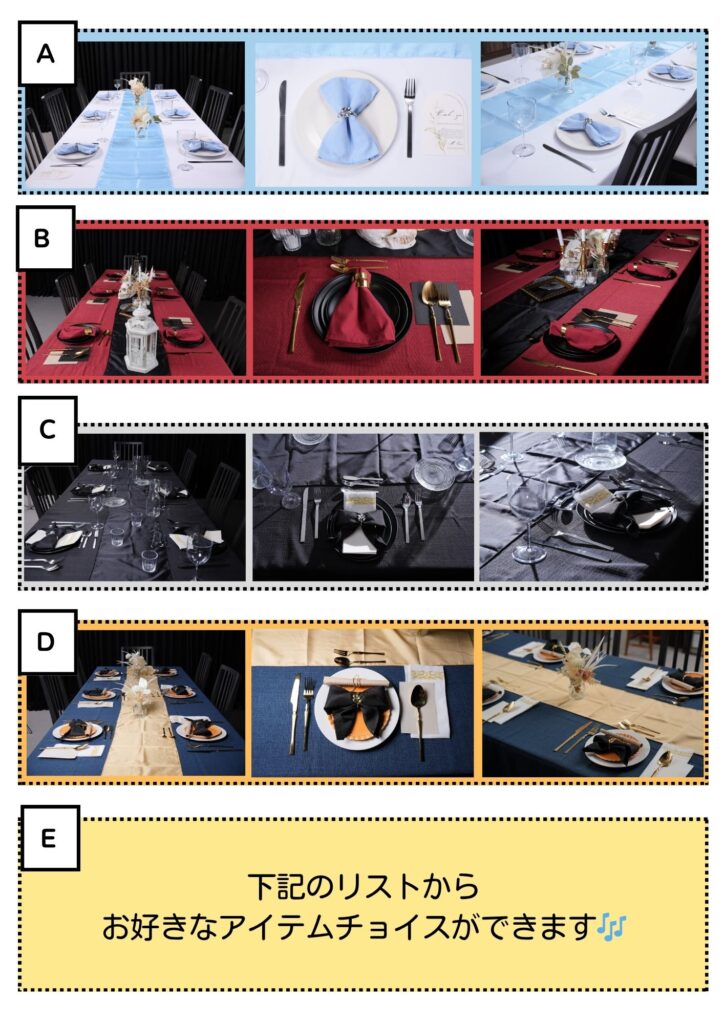 A

B

C

D

E

下記のリストから
お好きなアイテムチョイスができます🎶